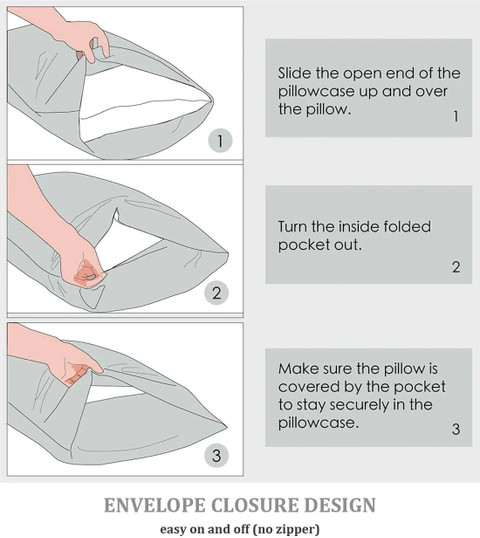 1

Slide the open end of the pillowcase up and over the pillow.
1

2

Turn the inside folded pocket out.
2

3

Make sure the pillow is covered by the pocket to stay securely in the pillowcase.
3

ENVELOPE CLOSURE DESIGN

easy on and off (no zipper)