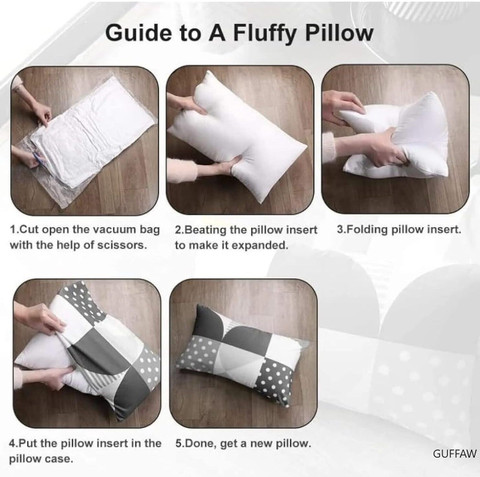 Guide to A Fluffy Pillow

1.Cut open the vacuum bag with the help of scissors.

2.Beating the pillow insert to make it expanded.

3.Folding pillow insert.

4.Put the pillow insert in the pillow case.

5.Done, get a new pillow.

GUFFAW