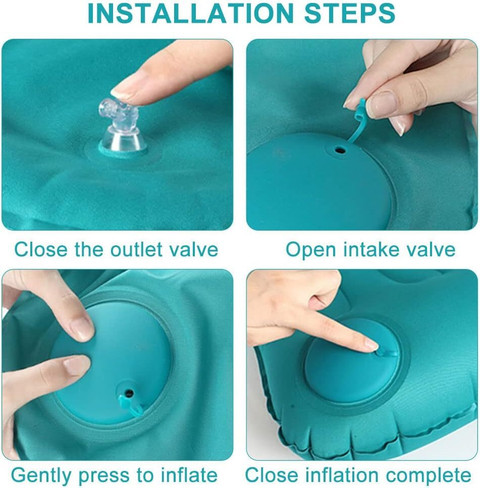 INSTALLATION STEPS

Close the outlet valve

Open intake valve

Gently press to inflate

Close inflation complete