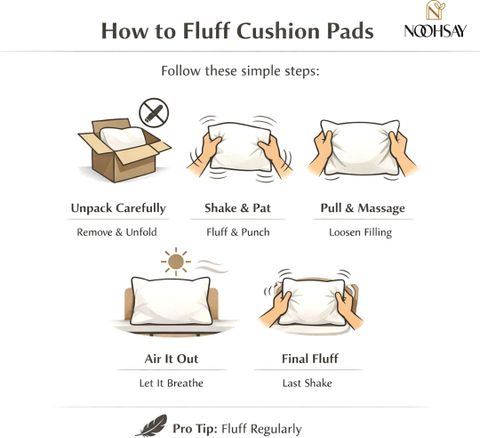 How to Fluff Cushion Pads

NOOHSAY

Follow these simple steps:

Unpack Carefully
Remove & Unfold

Shake & Pat
Fluff & Punch

Pull & Massage
Loosen Filling

Air It Out
Let It Breathe

Final Fluff
Last Shake

Pro Tip: Fluff Regularly