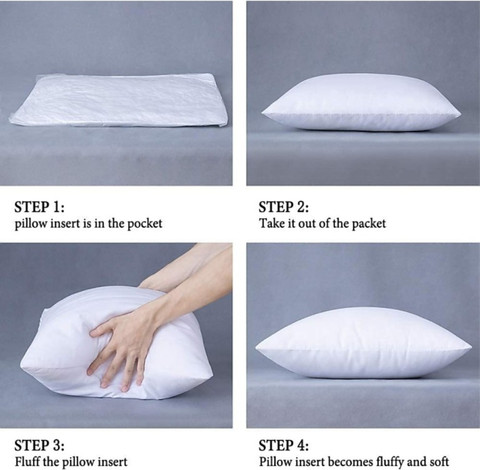 STEP 1:
pillow insert is in the pocket

STEP 2:
Take it out of the packet

STEP 3:
Fluff the pillow insert

STEP 4:
Pillow insert becomes fluffy and soft