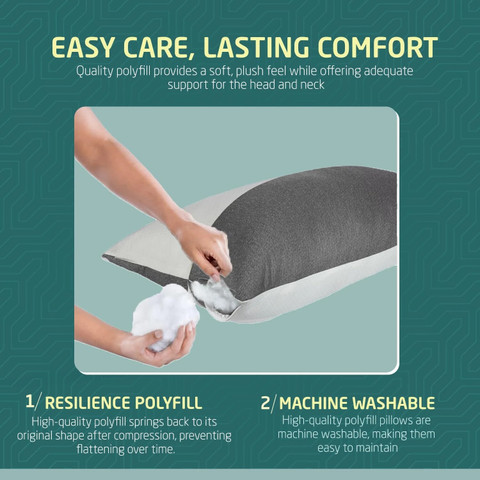 EASY CARE, LASTING COMFORT
Quality polyfill provides a soft, plush feel while offering adequate support for the head and neck

1/ RESILIENCE POLYFILL
High-quality polyfill springs back to its original shape after compression, preventing flattening over time.

2/ MACHINE WASHABLE
High-quality polyfill pillows are machine washable, making them easy to maintain