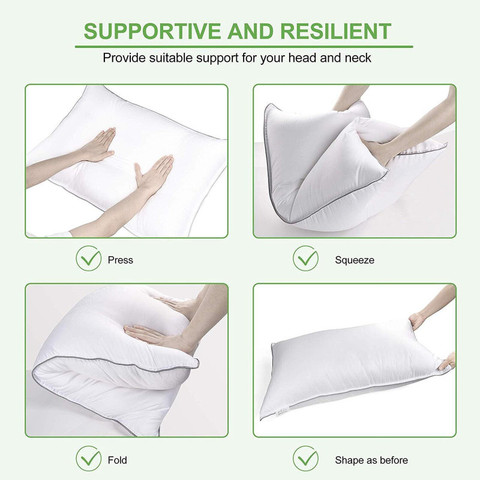 SUPPORTIVE AND RESILIENT

Provide suitable support for your head and neck

Press

Squeeze

Fold

Shape as before