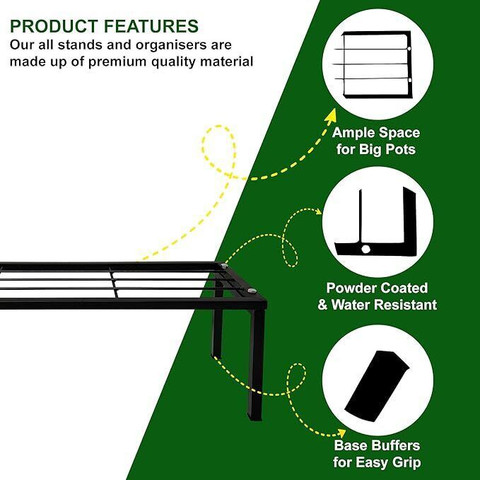 PRODUCT FEATURES
Our all stands and organisers are made up of premium quality material

Ample Space for Big Pots

Powder Coated & Water Resistant

Base Buffers for Easy Grip