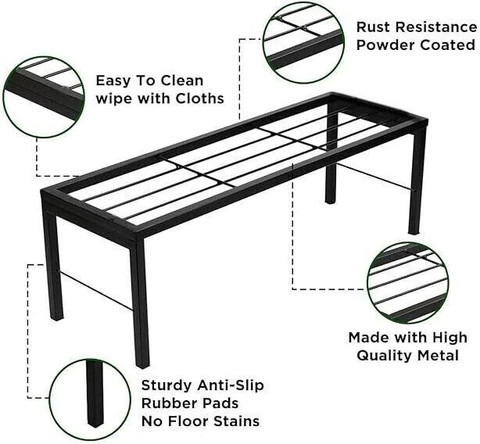 Rust Resistance
Powder Coated

Easy To Clean
wipe with Cloths

Made with High
Quality Metal

Sturdy Anti-Slip
Rubber Pads
No Floor Stains