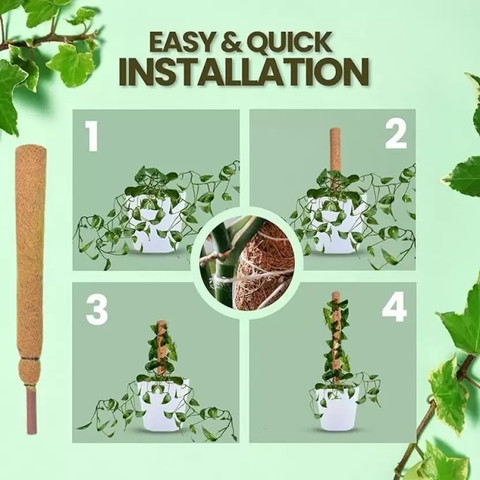 EASY & QUICK
INSTALLATION

1

2

3

4