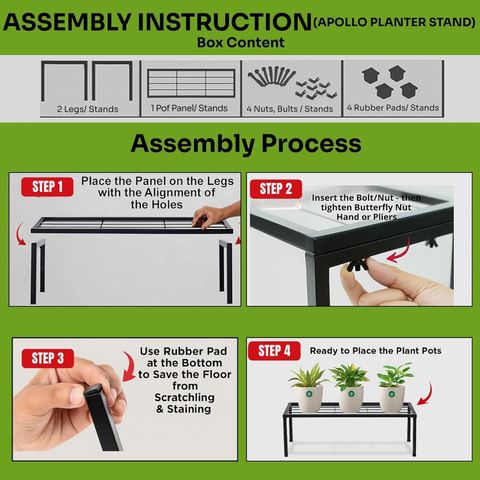 ASSEMBLY INSTRUCTION(APOLLO PLANTER STAND)
Box Content

2 Legs/ Stands

1 Pof Panel/ Stands

4 Nuts, Bults / Stands

4 Rubber Pads/ Stands

Assembly Process

STEP 1
Place the Panel on the Legs with the Alignment of the Holes

STEP 2
Insert the Bolt/Nut - then tighten Butterfly Nut Hand or Pliers

STEP 3
Use Rubber Pad at the Bottom to Save the Floor from Scratchling & Staining

STEP 4
Ready to Place the Plant Pots