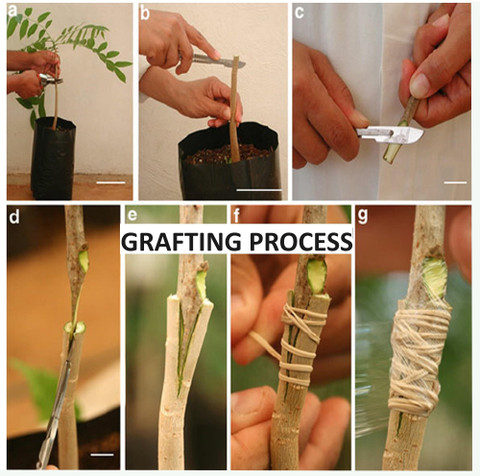 a

b

c

d

e

f

g

GRAFTING PROCESS