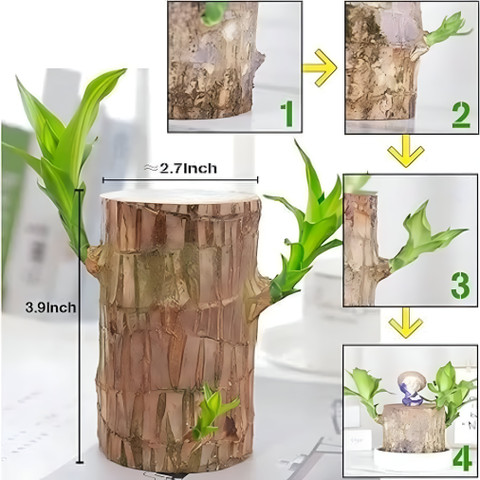 ≈2.7Inch

3.9Inch

1

2

3

4