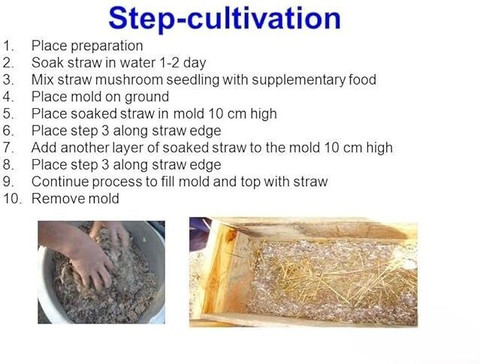 Step-cultivation

1. Place preparation
2. Soak straw in water 1-2 day
3. Mix straw mushroom seedling with supplementary food
4. Place mold on ground
5. Place soaked straw in mold 10 cm high
6. Place step 3 along straw edge
7. Add another layer of soaked straw to the mold 10 cm high
8. Place step 3 along straw edge
9. Continue process to fill mold and top with straw
10. Remove mold