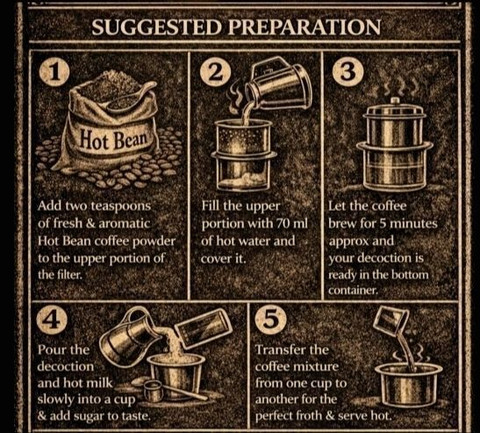 SUGGESTED PREPARATION

1

Hot Bean

Add two teaspoons of fresh & aromatic Hot Bean coffee powder to the upper portion of the filter.

2

Fill the upper portion with 70 ml of hot water and cover it.

3

Let the coffee brew for 5 minutes approx and your decoction is ready in the bottom container.

4

Pour the decoction and hot milk slowly into a cup & add sugar to taste.

5

Transfer the coffee mixture from one cup to another for the perfect froth & serve hot.