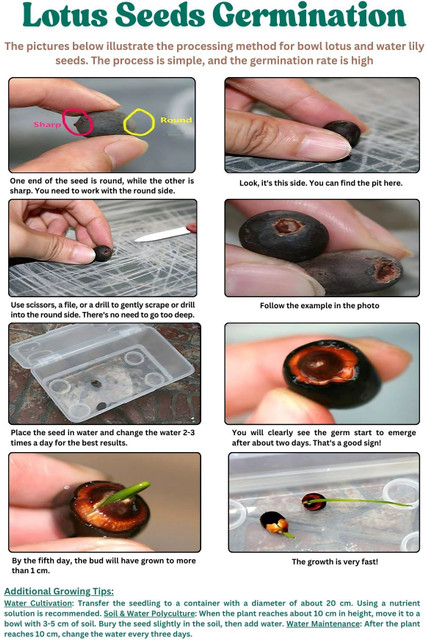 Lotus Seeds Germination

The pictures below illustrate the processing method for bowl lotus and water lily seeds. The process is simple, and the germination rate is high

Sharp

Round

One end of the seed is round, while the other is sharp. You need to work with the round side.

Look, it's this side. You can find the pit here.

Use scissors, a file, or a drill to gently scrape or drill into the round side. There's no need to go too deep.

Follow the example in the photo

Place the seed in water and change the water 2-3 times a day for the best results.

You will clearly see the germ start to emerge after about two days. That's a good sign!

By the fifth day, the bud will have grown to more than 1 cm.

The growth is very fast!

Additional Growing Tips:

Water Cultivation: Transfer the seedling to a container with a diameter of about 20 cm. Using a nutrient solution is recommended. Soil & Water Polyculture: When the plant reaches about 10 cm in height, move it to a bowl with 3-5 cm of soil. Bury the seed slightly in the soil, then add water. Water Maintenance: After the plant reaches 10 cm, change the water every three days.