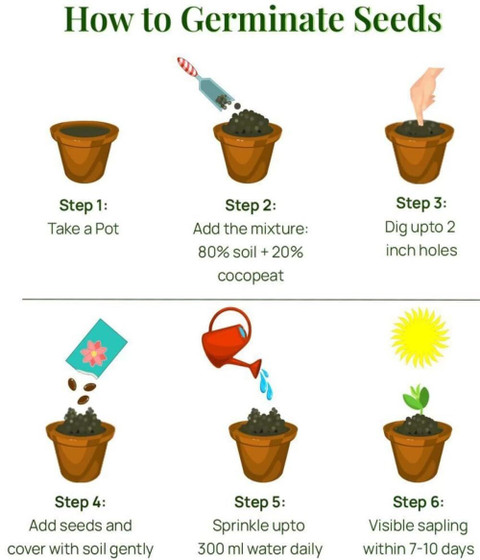 How to Germinate Seeds

Step 1:
Take a Pot

Step 2:
Add the mixture: 80% soil + 20% cocopeat

Step 3:
Dig upto 2 inch holes

Step 4:
Add seeds and cover with soil gently

Step 5:
Sprinkle upto 300 ml water daily

Step 6:
Visible sapling within 7-10 days