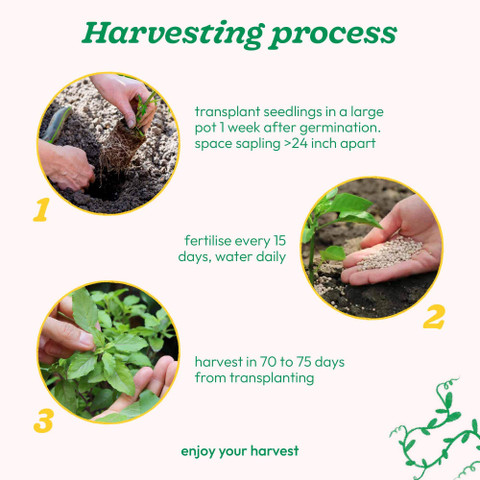 Harvesting process

1

transplant seedlings in a large pot 1 week after germination. space sapling >24 inch apart

fertilise every 15 days, water daily

2

3

harvest in 70 to 75 days from transplanting

enjoy your harvest