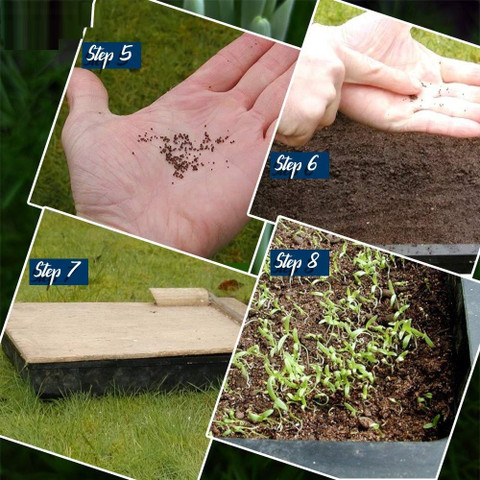 Step 5

Step 6

Step 7

Step 8