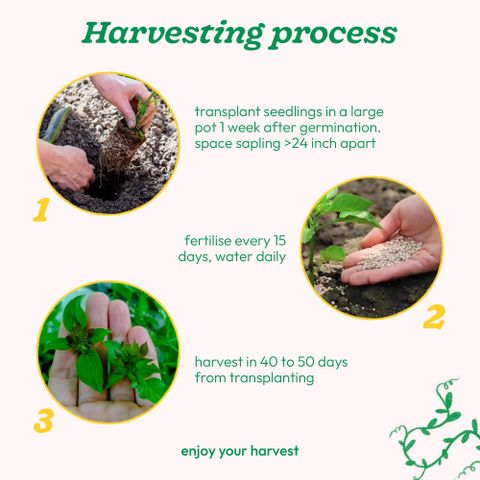 Harvesting process

1

transplant seedlings in a large pot 1 week after germination. space sapling >24 inch apart

fertilise every 15 days, water daily

2

3

harvest in 40 to 50 days from transplanting

enjoy your harvest