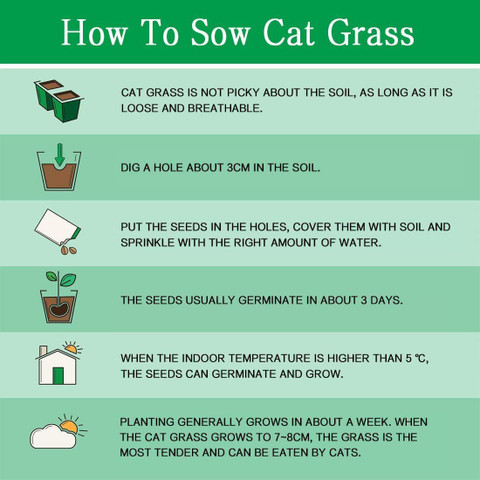 How To Sow Cat Grass

CAT GRASS IS NOT PICKY ABOUT THE SOIL, AS LONG AS IT IS LOOSE AND BREATHABLE.

DIG A HOLE ABOUT 3CM IN THE SOIL.

PUT THE SEEDS IN THE HOLES, COVER THEM WITH SOIL AND SPRINKLE WITH THE RIGHT AMOUNT OF WATER.

THE SEEDS USUALLY GERMINATE IN ABOUT 3 DAYS.

WHEN THE INDOOR TEMPERATURE IS HIGHER THAN 5 ℃, THE SEEDS CAN GERMINATE AND GROW.

PLANTING GENERALLY GROWS IN ABOUT A WEEK. WHEN THE CAT GRASS GROWS TO 7~8CM, THE GRASS IS THE MOST TENDER AND CAN BE EATEN BY CATS.