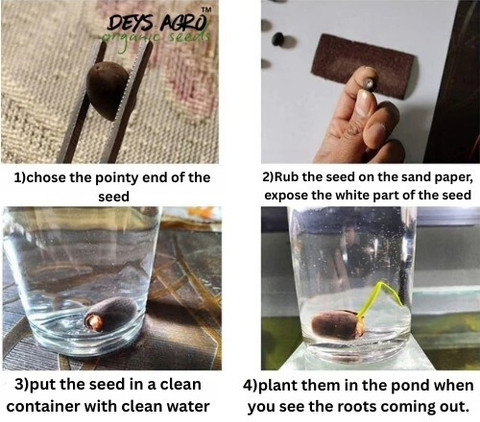 DEYS AGRO™
organic seeds

1)chose the pointy end of the seed

2)Rub the seed on the sand paper, expose the white part of the seed

3)put the seed in a clean container with clean water

4)plant them in the pond when you see the roots coming out.