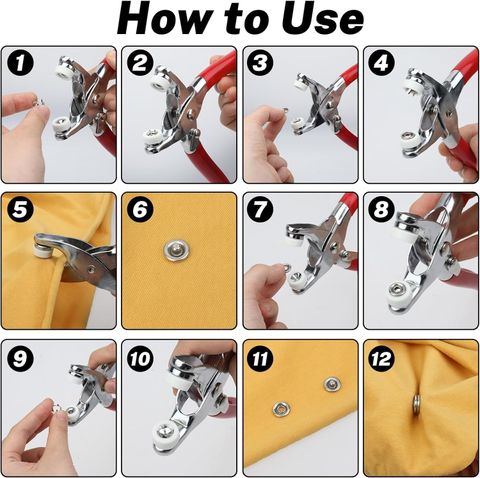 How to Use

1

2

3

4

5

6

7

8

9

10

11

12