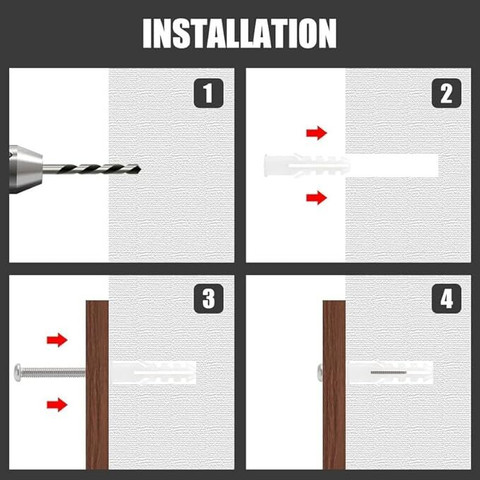 INSTALLATION

1

2

3

4