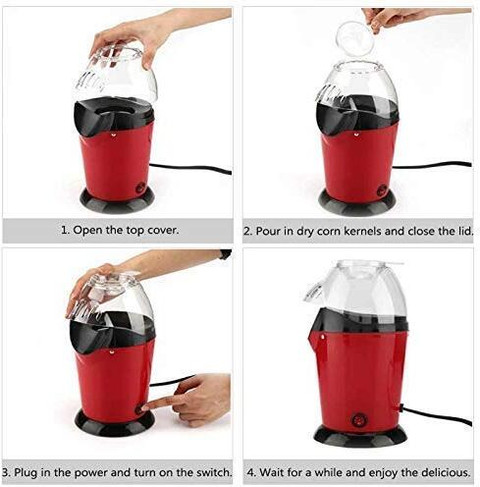 1. Open the top cover.

2. Pour in dry corn kernels and close the lid.

3. Plug in the power and turn on the switch.

4. Wait for a while and enjoy the delicious.