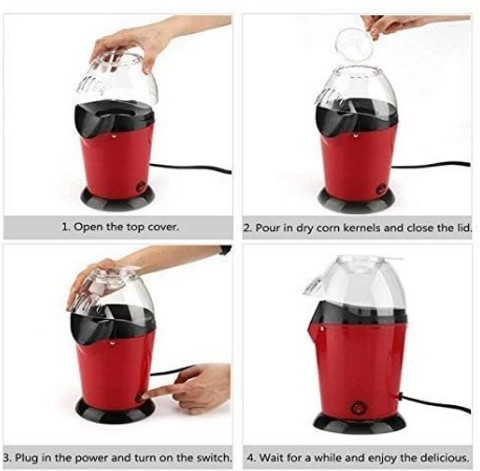 1. Open the top cover.

2. Pour in dry corn kernels and close the lid.

3. Plug in the power and turn on the switch.

4. Wait for a while and enjoy the delicious.