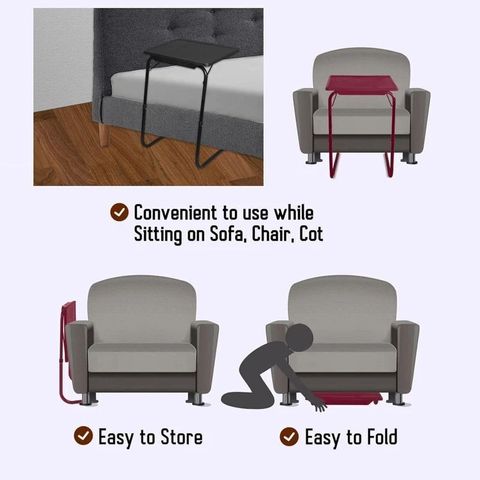 Convenient to use while Sitting on Sofa, Chair, Cot

Easy to Store

Easy to Fold