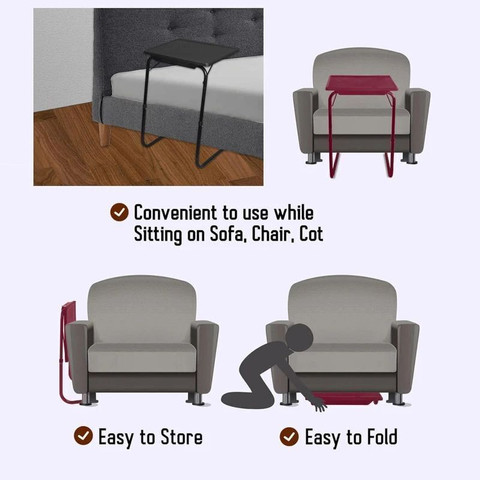 Convenient to use while Sitting on Sofa, Chair, Cot

Easy to Store

Easy to Fold