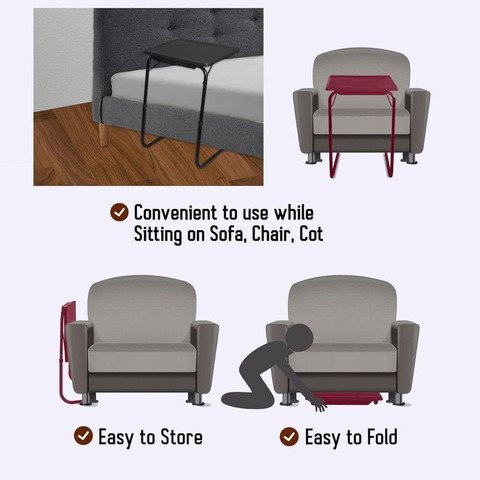 Convenient to use while Sitting on Sofa, Chair, Cot

Easy to Store

Easy to Fold