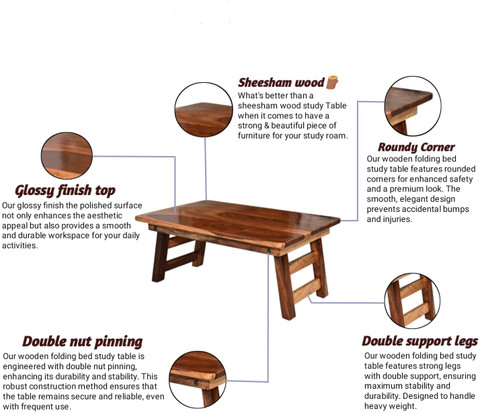 Sheesham wood

What's better than a sheesham wood study Table when it comes to have a strong & beautiful piece of furniture for your study roam.

Roundy Corner

Our wooden folding bed study table features rounded corners for enhanced safety and a premium look. The smooth, elegant design prevents accidental bumps and injuries.

Glossy finish top

Our glossy finish the polished surface not only enhances the aesthetic appeal but also provides a smooth and durable workspace for your daily activities.

Double nut pinning

Our wooden folding bed study table is engineered with double nut pinning, enhancing its durability and stability. This robust construction method ensures that the table remains secure and reliable, even with frequent use.

Double support legs

Our wooden folding bed study table features strong legs with double support, ensuring maximum stability and durability. Designed to handle heavy weight.