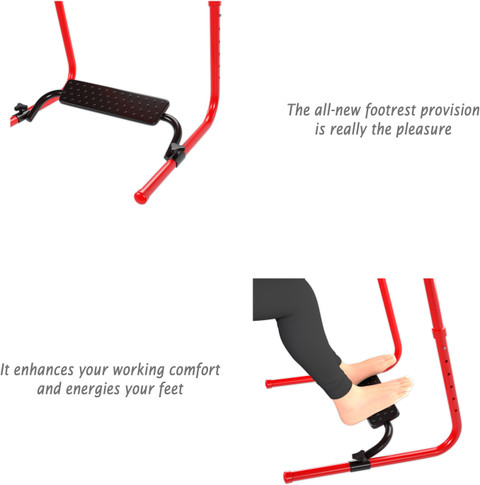 The all-new footrest provision
is really the pleasure

It enhances your working comfort
and energies your feet