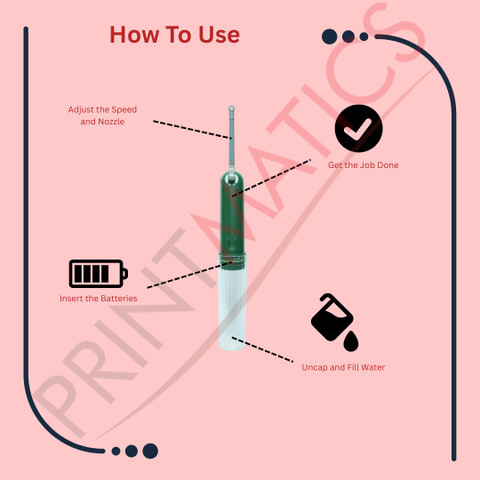 How To Use

Adjust the Speed and Nozzle

Get the Job Done

Insert the Batteries

Uncap and Fill Water

PRINTMATICS