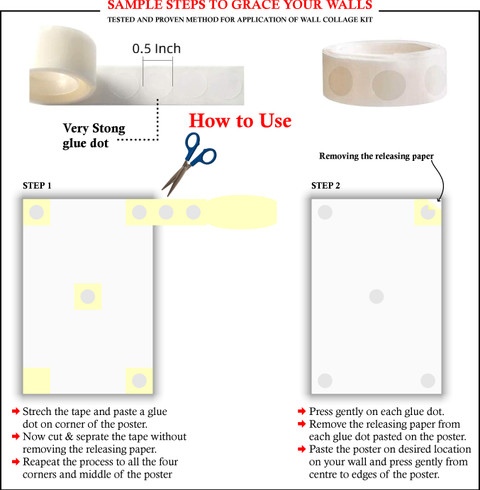 SAMPLE STEPS TO GRACE YOUR WALLS

TESTED AND PROVEN METHOD FOR APPLICATION OF WALL COLLAGE KIT

0.5 Inch

Very Stong glue dot

How to Use

Removing the releasing paper

STEP 1

STEP 2

Strech the tape and paste a glue dot on corner of the poster.
Now cut & seprate the tape without removing the releasing paper.
Reapeat the process to all the four corners and middle of the poster

Press gently on each glue dot.
Remove the releasing paper from each glue dot pasted on the poster.
Paste the poster on desired location on your wall and press gently from centre to edges of the poster.