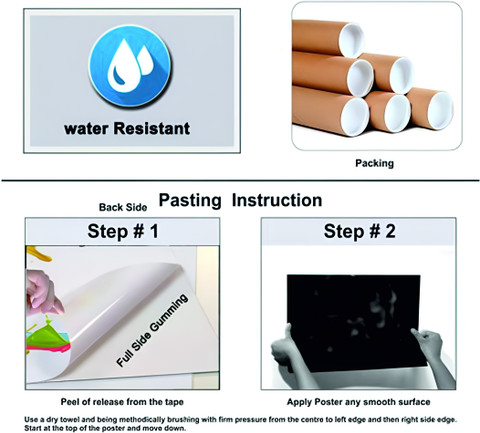 water Resistant

Packing

Back Side

Pasting Instruction

Step # 1

Full Side Gumming

Peel of release from the tape

Step # 2

Apply Poster any smooth surface

Use a dry towel and being methodically brushing with firm pressure from the centre to left edge and then right side edge. Start at the top of the poster and move down.