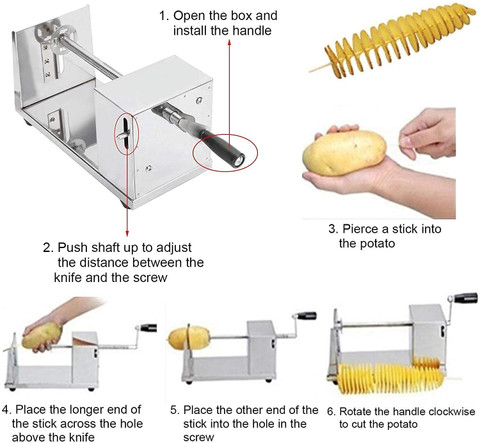 1. Open the box and install the handle

2. Push shaft up to adjust the distance between the knife and the screw

3. Pierce a stick into the potato

4. Place the longer end of the stick across the hole above the knife

5. Place the other end of the stick into the hole in the screw

6. Rotate the handle clockwise to cut the potato