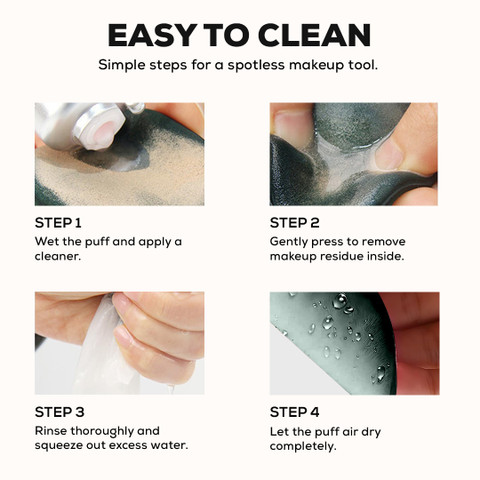 EASY TO CLEAN

Simple steps for a spotless makeup tool.

STEP 1
Wet the puff and apply a cleaner.

STEP 2
Gently press to remove makeup residue inside.

STEP 3
Rinse thoroughly and squeeze out excess water.

STEP 4
Let the puff air dry completely.