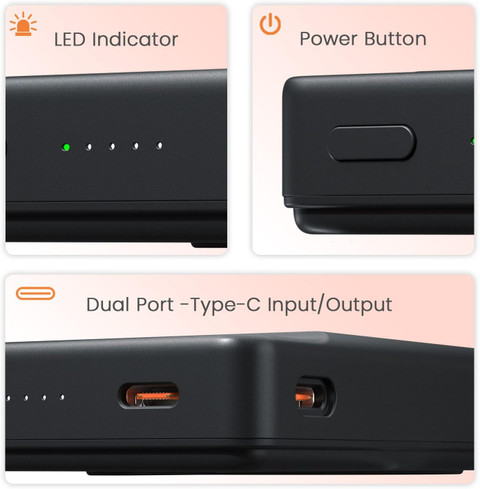 LED Indicator

Power Button

Dual Port -Type-C Input/Output