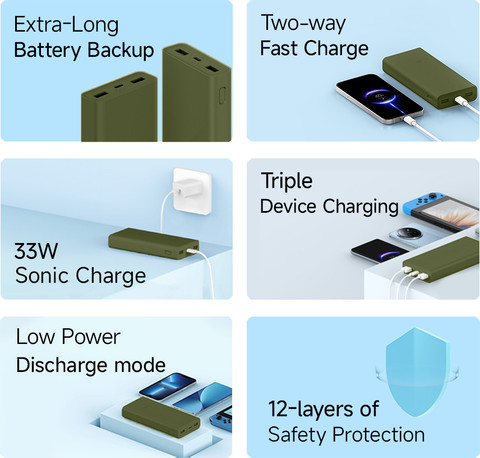 Extra-Long
Battery Backup

Two-way
Fast Charge

33W
Sonic Charge

Triple
Device Charging

Low Power
Discharge mode

12-layers of
Safety Protection