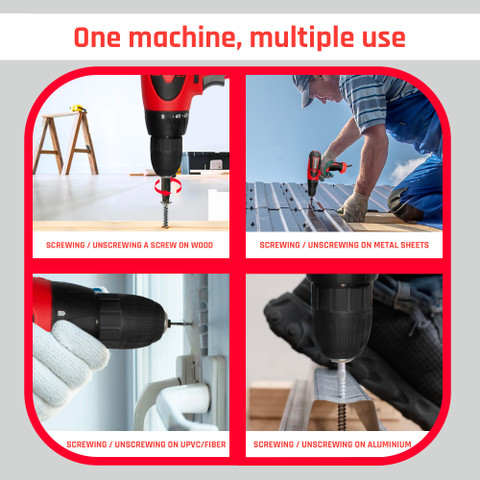 One machine, multiple use

SCREWING / UNSCREWING A SCREW ON WOOD

SCREWING / UNSCREWING ON METAL SHEETS

SCREWING / UNSCREWING ON UPVC/FIBER

SCREWING / UNSCREWING ON ALUMINIUM