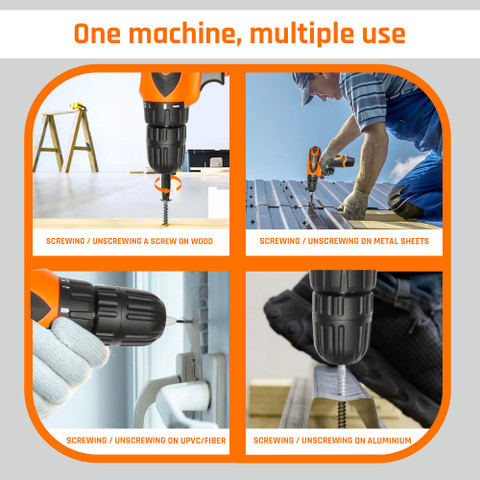 One machine, multiple use

SCREWING / UNSCREWING A SCREW ON WOOD

SCREWING / UNSCREWING ON METAL SHEETS

SCREWING / UNSCREWING ON UPVC/FIBER

SCREWING / UNSCREWING ON ALUMINIUM