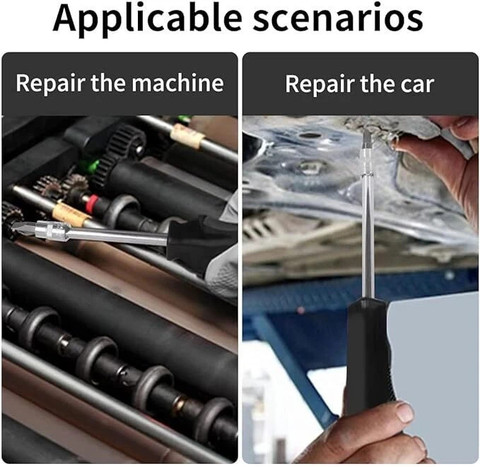 Applicable scenarios

Repair the machine

Repair the car