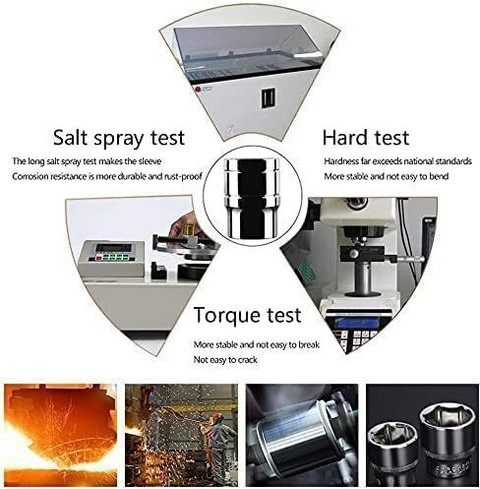 Salt spray test

The long salt spray test makes the sleeve
Corrosion resistance is more durable and rust-proof

Hard test

Hardness far exceeds national standards
More stable and not easy to bend

Torque test

More stable and not easy to break
Not easy to crack