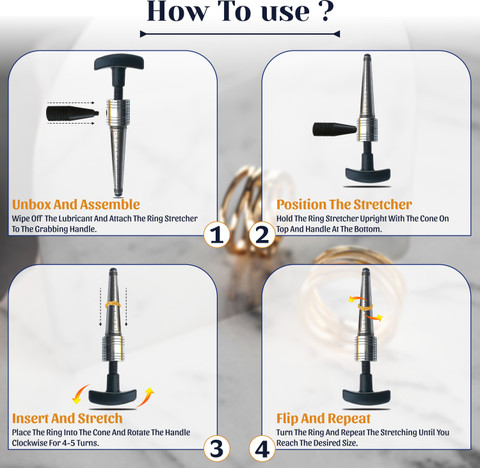 How To use ?

Unbox And Assemble
Wipe Off The Lubricant And Attach The Ring Stretcher To The Grabbing Handle.

1

Position The Stretcher
Hold The Ring Stretcher Upright With The Cone On Top And Handle At The Bottom.

2

Insert And Stretch
Place The Ring Into The Cone And Rotate The Handle Clockwise For 4-5 Turns.

3

Flip And Repeat
Turn The Ring And Repeat The Stretching Until You Reach The Desired Size.

4