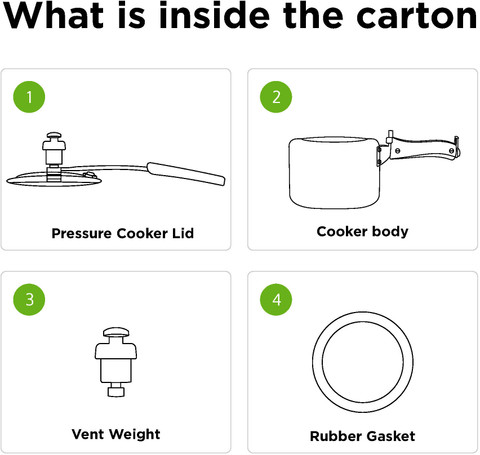 What is inside the carton

1

Pressure Cooker Lid

2

Cooker body

3

Vent Weight

4

Rubber Gasket