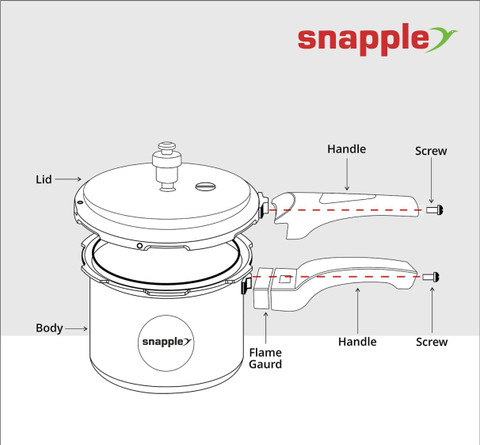 snapple

Handle

Screw

Lid

Body

snapple

Flame Gaurd

Handle

Screw