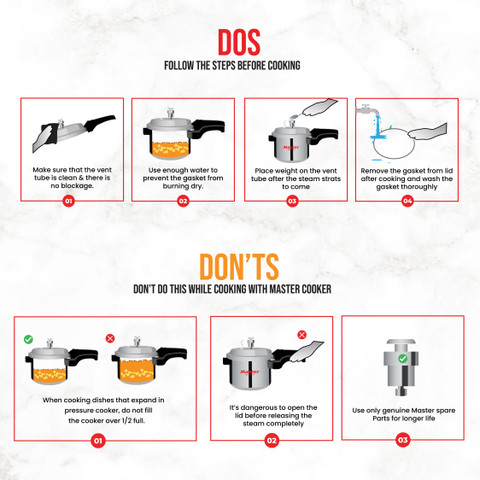 DOS
FOLLOW THE STEPS BEFORE COOKING

Make sure that the vent tube is clean & there is no blockage.
01

Use enough water to prevent the gasket from burning dry.
02

Master
Place weight on the vent tube after the steam strats to come
03

Remove the gasket from lid after cooking and wash the gasket thoroughly
04

DON'TS
DON'T DO THIS WHILE COOKING WITH MASTER COOKER

When cooking dishes that expand in pressure cooker, do not fill the cooker over 1/2 full.
01

Master
It's dangerous to open the lid before releasing the steam completely
02

Use only genuine Master spare Parts for longer life
03