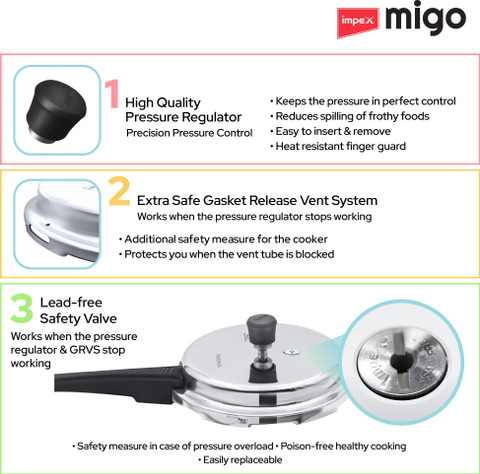 impex migo

1 High Quality Pressure Regulator
Precision Pressure Control

• Keeps the pressure in perfect control
• Reduces spilling of frothy foods
• Easy to insert & remove
• Heat resistant finger guard

2 Extra Safe Gasket Release Vent System
Works when the pressure regulator stops working

• Additional safety measure for the cooker
• Protects you when the vent tube is blocked

3 Lead-free Safety Valve
Works when the pressure regulator & GRVS stop working

impex

• Safety measure in case of pressure overload • Poison-free healthy cooking
• Easily replaceable