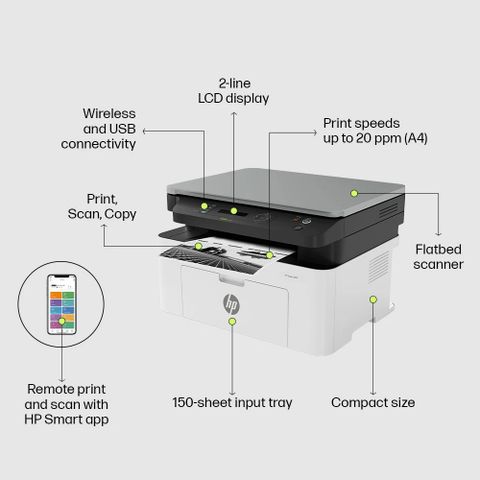 2-line
LCD display

Wireless
and USB
connectivity

Print speeds
up to 20 ppm (A4)

Print,
Scan, Copy

Flatbed
scanner

hp

Remote print
and scan with
HP Smart app

150-sheet input tray

Compact size