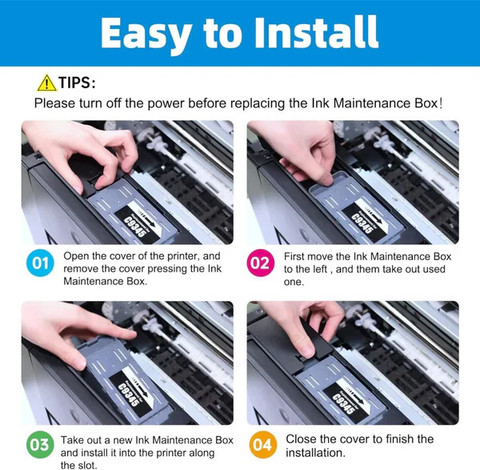 Easy to Install

TIPS:
Please turn off the power before replacing the Ink Maintenance Box!

C9345

01 Open the cover of the printer, and remove the cover pressing the Ink Maintenance Box.

C9345

02 First move the Ink Maintenance Box to the left , and them take out used one.

C9345

03 Take out a new Ink Maintenance Box and install it into the printer along the slot.

C9345

04 Close the cover to finish the installation.