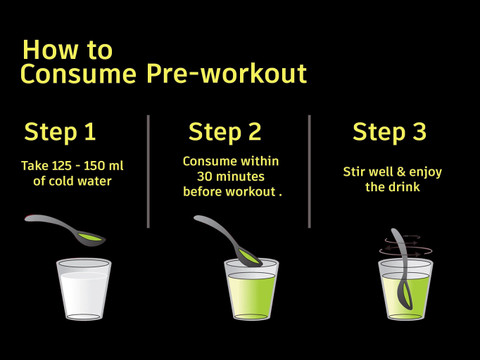 How to
Consume Pre-workout

Step 1

Take 125 - 150 ml of cold water

Step 2

Consume within 30 minutes before workout .

Step 3

Stir well & enjoy the drink